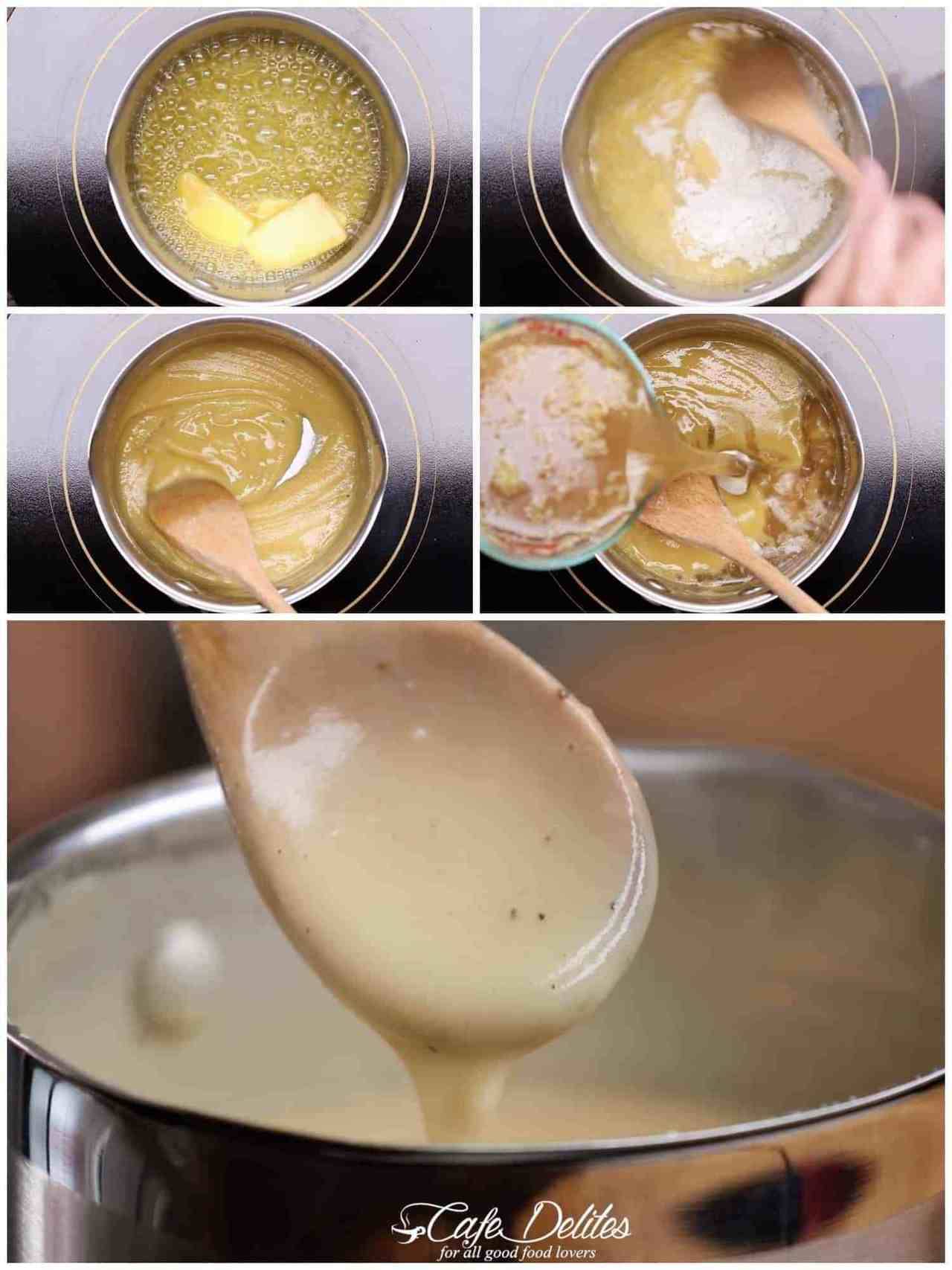 Cafe Delites
for all good food lovers